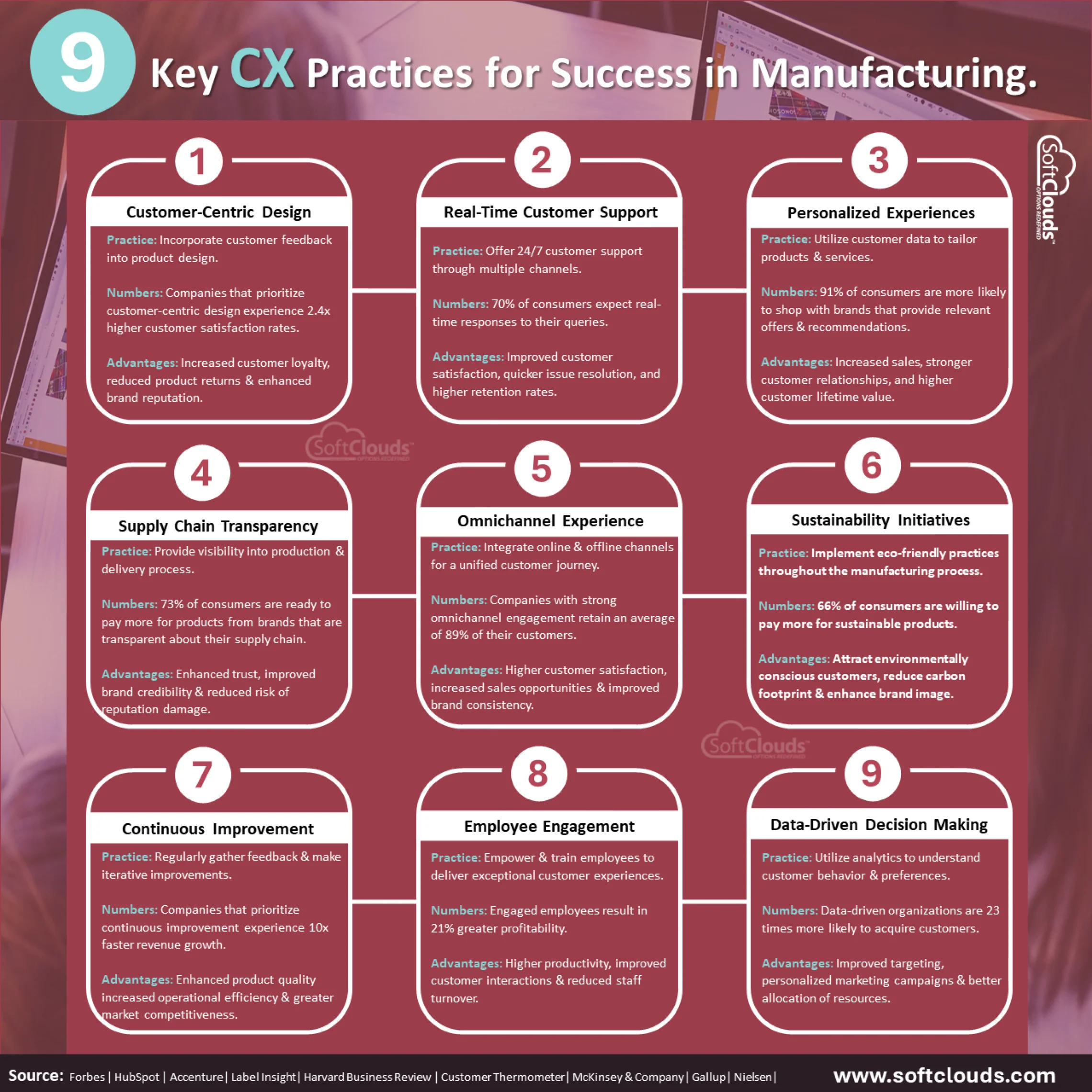 9 Key CX Practices for Success in Manufacturing.

SoftClouds OPTIONS REDEFINED

1
Customer-Centric Design
Practice: Incorporate customer feedback into product design.

Numbers: Companies that prioritize customer-centric design experience 2.4x higher customer satisfaction rates.

Advantages: Increased customer loyalty, reduced product returns & enhanced brand reputation.

2
Real-Time Customer Support
Practice: Offer 24/7 customer support through multiple channels.

Numbers: 70% of consumers expect real-time responses to their queries.

Advantages: Improved customer satisfaction, quicker issue resolution, and higher retention rates.

3
Personalized Experiences
Practice: Utilize customer data to tailor products & services.

Numbers: 91% of consumers are more likely to shop with brands that provide relevant offers & recommendations.

Advantages: Increased sales, stronger customer relationships, and higher customer lifetime value.

SoftClouds OPTIONS REDEFINED

4
Supply Chain Transparency
Practice: Provide visibility into production & delivery process.

Numbers: 73% of consumers are ready to pay more for products from brands that are transparent about their supply chain.

Advantages: Enhanced trust, improved brand credibility & reduced risk of reputation damage.

5
Omnichannel Experience
Practice: Integrate online & offline channels for a unified customer journey.

Numbers: Companies with strong omnichannel engagement retain an average of 89% of their customers.

Advantages: Higher customer satisfaction, increased sales opportunities & improved brand consistency.

6
Sustainability Initiatives
Practice: Implement eco-friendly practices throughout the manufacturing process.

Numbers: 66% of consumers are willing to pay more for sustainable products.

Advantages: Attract environmentally conscious customers, reduce carbon footprint & enhance brand image.

SoftClouds OPTIONS REDEFINED

7
Continuous Improvement
Practice: Regularly gather feedback & make iterative improvements.

Numbers: Companies that prioritize continuous improvement experience 10x faster revenue growth.

Advantages: Enhanced product quality increased operational efficiency & greater market competitiveness.

8
Employee Engagement
Practice: Empower & train employees to deliver exceptional customer experiences.

Numbers: Engaged employees result in 21% greater profitability.

Advantages: Higher productivity, improved customer interactions & reduced staff turnover.

9
Data-Driven Decision Making
Practice: Utilize analytics to understand customer behavior & preferences.

Numbers: Data-driven organizations are 23 times more likely to acquire customers.

Advantages: Improved targeting, personalized marketing campaigns & better allocation of resources.

Source: Forbes | HubSpot | Accenture | Label Insight | Harvard Business Review | Customer Thermometer | McKinsey & Company | Gallup | Nielsen |

www.softclouds.com