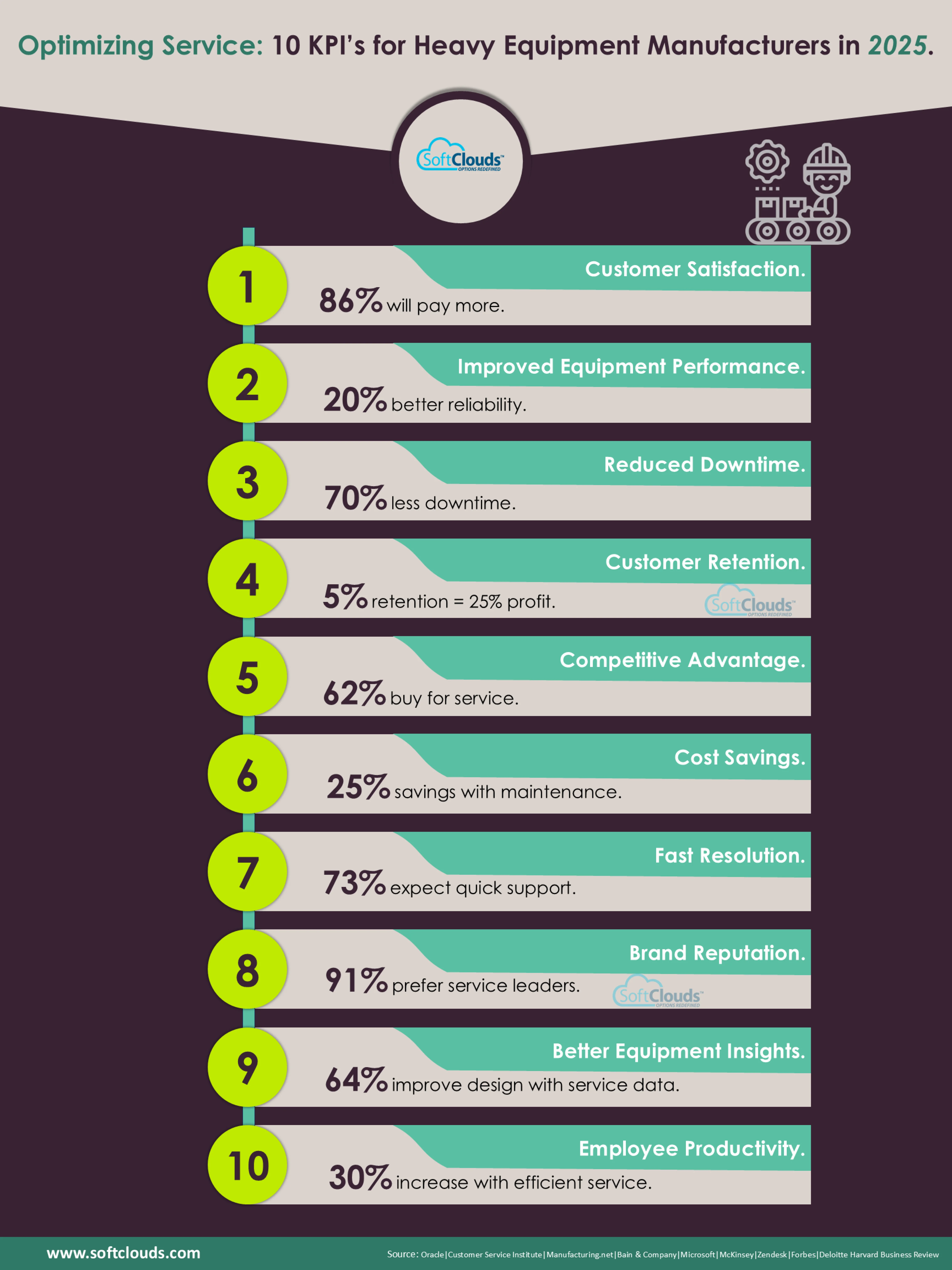 Optimizing Service: 10 KPI's for Heavy Equipment Manufacturers in 2025.

SoftClouds™ OPTIONS REDEFINED

1
Customer Satisfaction.
86% will pay more.

2
Improved Equipment Performance.
20% better reliability.

3
Reduced Downtime.
70% less downtime.

4
Customer Retention.
5% retention = 25% profit.
SoftClouds™ OPTIONS REDEFINED

5
Competitive Advantage.
62% buy for service.

6
Cost Savings.
25% savings with maintenance.

7
Fast Resolution.
73% expect quick support.

8
Brand Reputation.
91% prefer service leaders.
SoftClouds™ OPTIONS REDEFINED

9
Better Equipment Insights.
64% improve design with service data.

10
Employee Productivity.
30% increase with efficient service.

www.softclouds.com

Source: Oracle|Customer Service Institute|Manufacturing.net|Bain & Company|Microsoft|McKinsey|Zendesk|Forbes|Deloitte Harvard Business Review