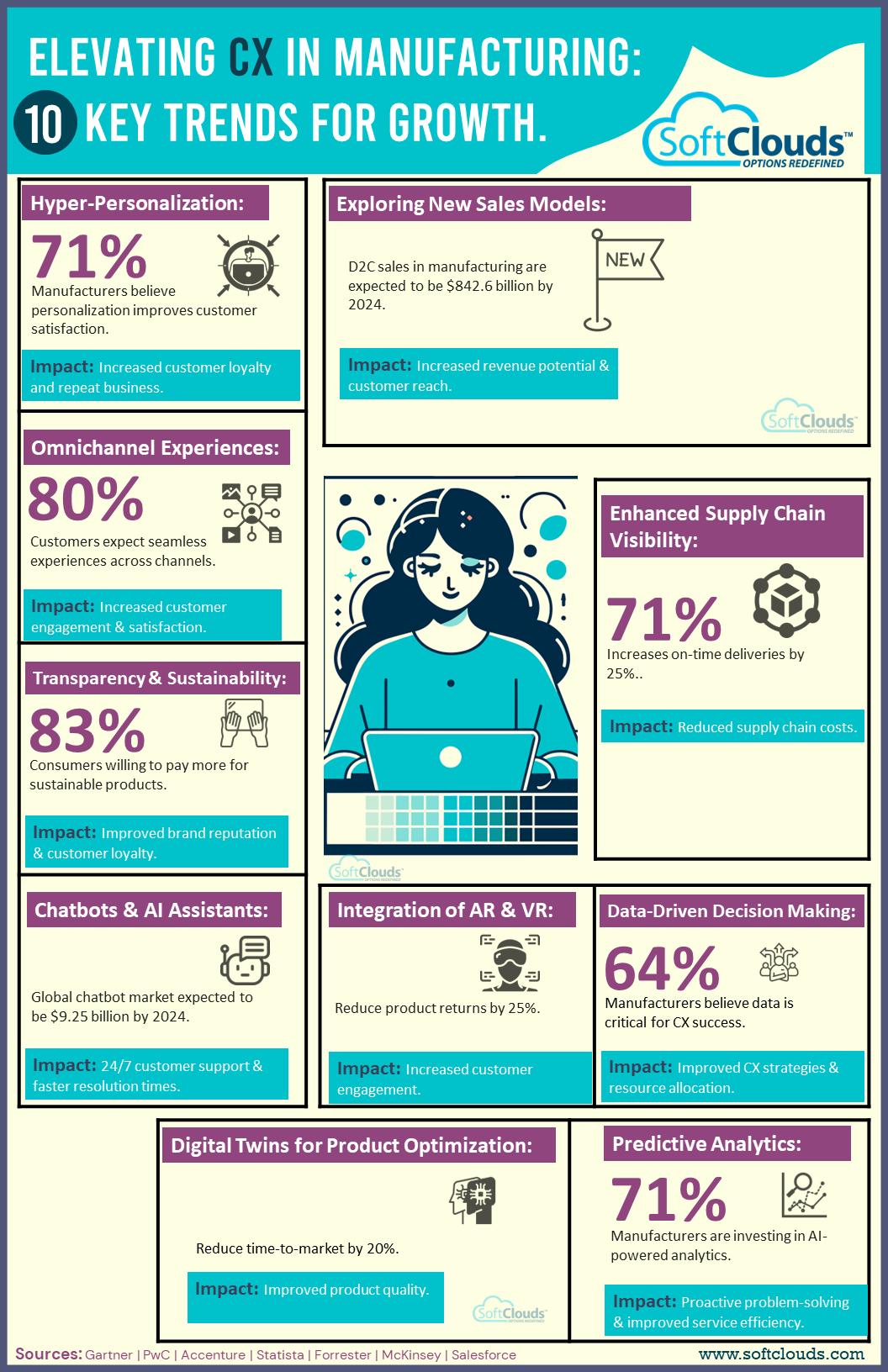 ELEVATING CX IN MANUFACTURING:
10 KEY TRENDS FOR GROWTH.

SoftClouds™ OPTIONS REDEFINED

Hyper-Personalization:

71%
Manufacturers believe personalization improves customer satisfaction.

Impact: Increased customer loyalty and repeat business.

Exploring New Sales Models:

NEW

D2C sales in manufacturing are expected to be $842.6 billion by 2024.

Impact: Increased revenue potential & customer reach.

SoftClouds OPTIONS REDEFINED

Omnichannel Experiences:

80%
Customers expect seamless experiences across channels.

Impact: Increased customer engagement & satisfaction.

Enhanced Supply Chain Visibility:

71%
Increases on-time deliveries by 25%..

Impact: Reduced supply chain costs.

Transparency & Sustainability:

83%
Consumers willing to pay more for sustainable products.

Impact: Improved brand reputation & customer loyalty.

SoftClouds OPTIONS REDEFINED

Chatbots & AI Assistants:

Global chatbot market expected to be $9.25 billion by 2024.

Impact: 24/7 customer support & faster resolution times.

Integration of AR & VR:

Reduce product returns by 25%.

Impact: Increased customer engagement.

Data-Driven Decision Making:

64%
Manufacturers believe data is critical for CX success.

Impact: Improved CX strategies & resource allocation.

Digital Twins for Product Optimization:

Reduce time-to-market by 20%.

Impact: Improved product quality.

SoftClouds OPTIONS REDEFINED

Predictive Analytics:

71%
Manufacturers are investing in AI-powered analytics.

Impact: Proactive problem-solving & improved service efficiency.

Sources: Gartner | PwC | Accenture | Statista | Forrester | McKinsey | Salesforce

www.softclouds.com